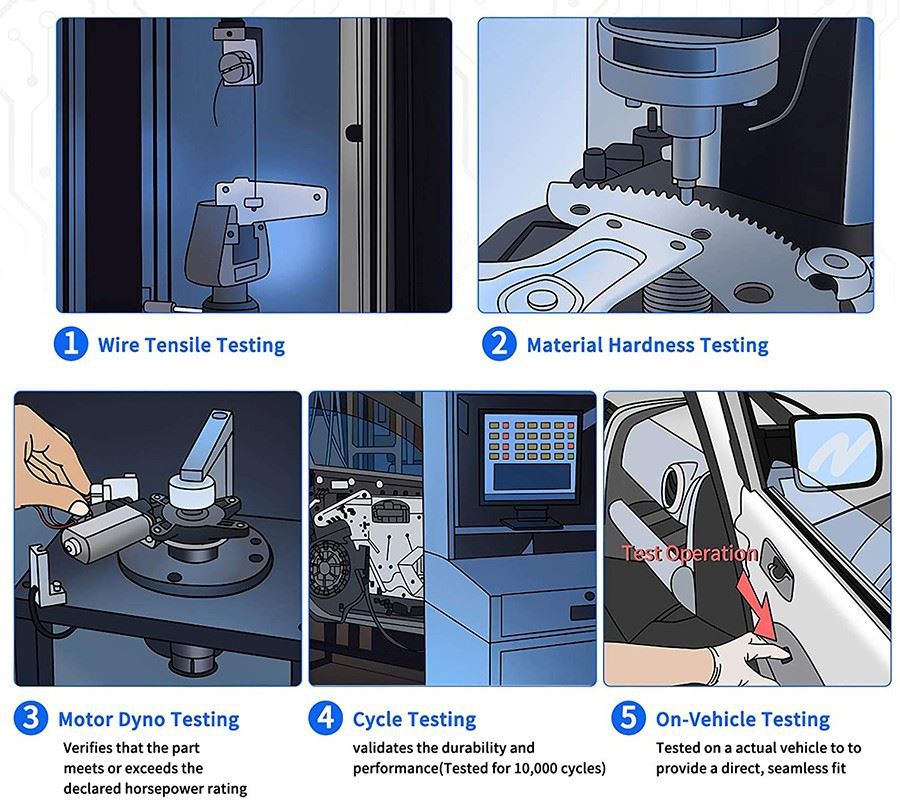 1 Wire Tensile Testing

2 Material Hardness Testing

Test Operation

3 Motor Dyno Testing
Verifies that the part meets or exceeds the declared horsepower rating

4 Cycle Testing
validates the durability and performance(Tested for 10,000 cycles)

5 On-Vehicle Testing
Tested on a actual vehicle to to provide a direct, seamless fit