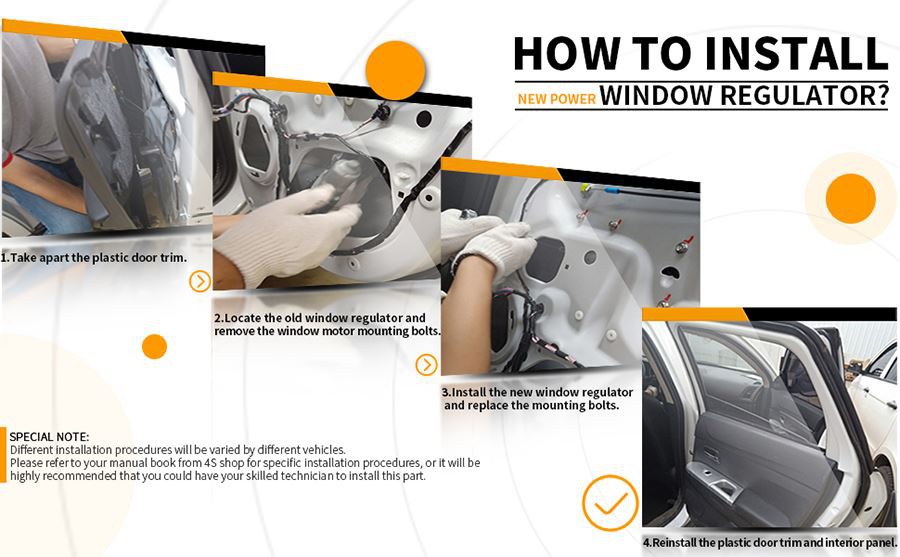 HOW TO INSTALL

NEW POWER WINDOW REGULATOR?

1.Take apart the plastic door trim.

2.Locate the old window regulator and remove the window motor mounting bolts.

3.Install the new window regulator and replace the mounting bolts.

4.Reinstall the plastic door trim and interior panel.

SPECIAL NOTE:
Different installation procedures will be varied by different vehicles.
Please refer to your manual book from 4S shop for specific installation procedures, or it will be highly recommended that you could have your skilled technician to install this part.