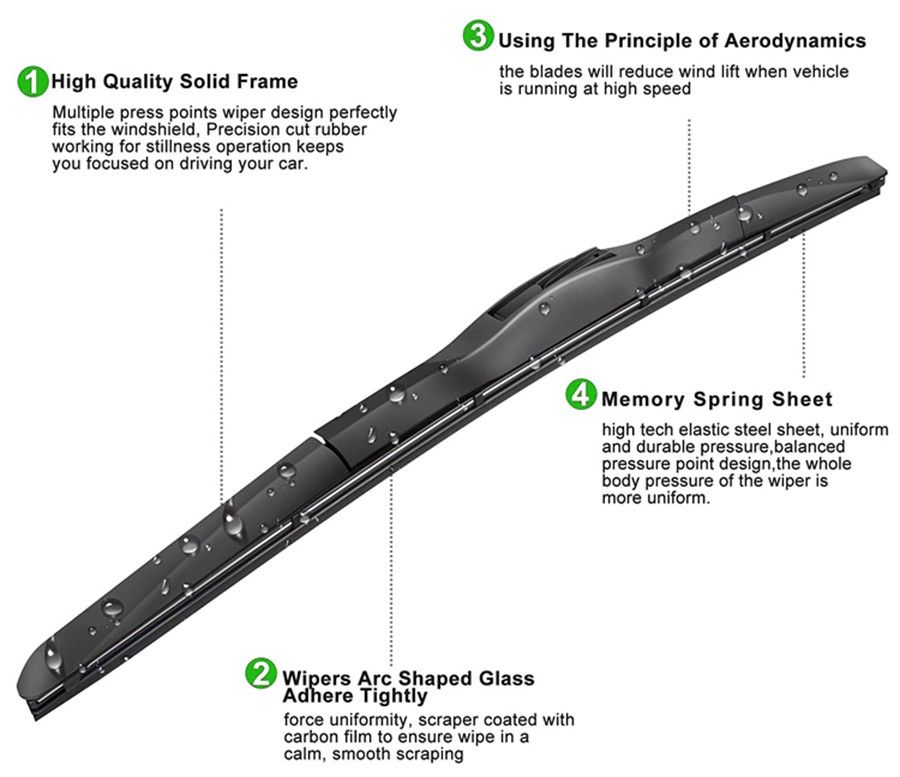 1 High Quality Solid Frame

Multiple press points wiper design perfectly fits the windshield, Precision cut rubber working for stillness operation keeps you focused on driving your car.

3 Using The Principle of Aerodynamics

the blades will reduce wind lift when vehicle is running at high speed

4 Memory Spring Sheet

high tech elastic steel sheet, uniform and durable pressure,balanced pressure point design,the whole body pressure of the wiper is more uniform.

2 Wipers Arc Shaped Glass Adhere Tightly

force uniformity, scraper coated with carbon film to ensure wipe in a calm, smooth scraping