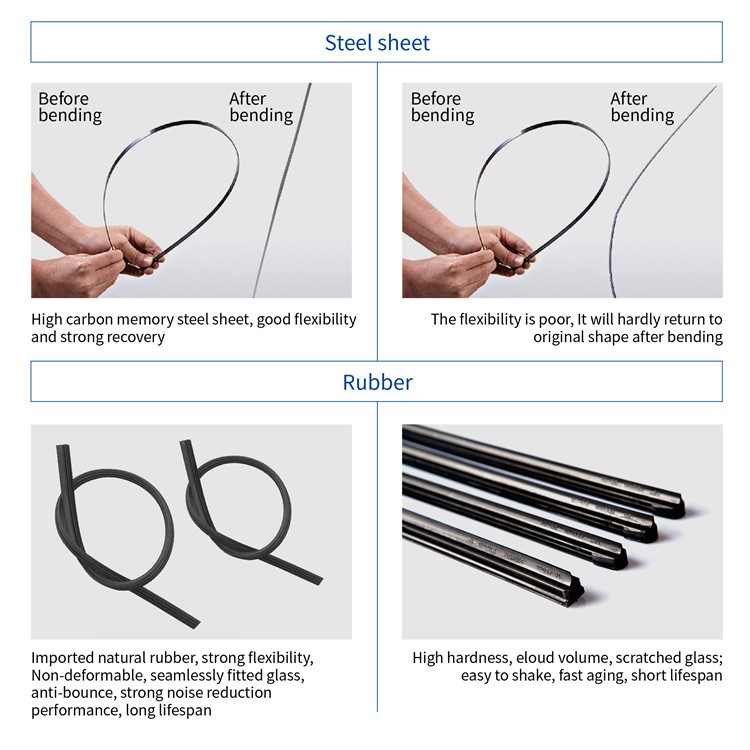 Steel sheet

Before bending

After bending

High carbon memory steel sheet, good flexibility and strong recovery

Before bending

After bending

The flexibility is poor, It will hardly return to original shape after bending

Rubber

Imported natural rubber, strong flexibility, Non-deformable, seamlessly fitted glass, anti-bounce, strong noise reduction performance, long lifespan

High hardness, eloud volume, scratched glass; easy to shake, fast aging, short lifespan