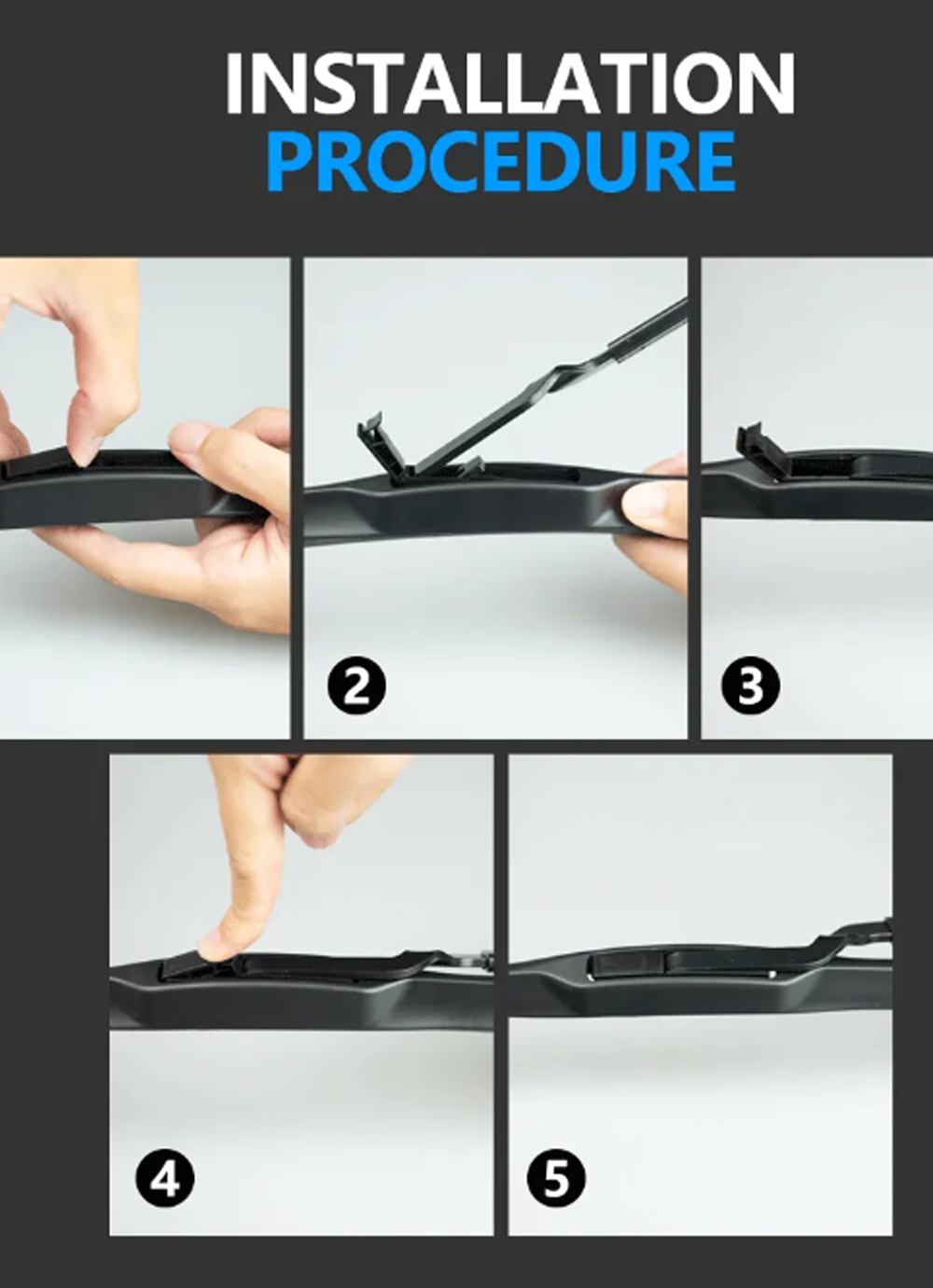 INSTALLATION
PROCEDURE

2

3

4

5