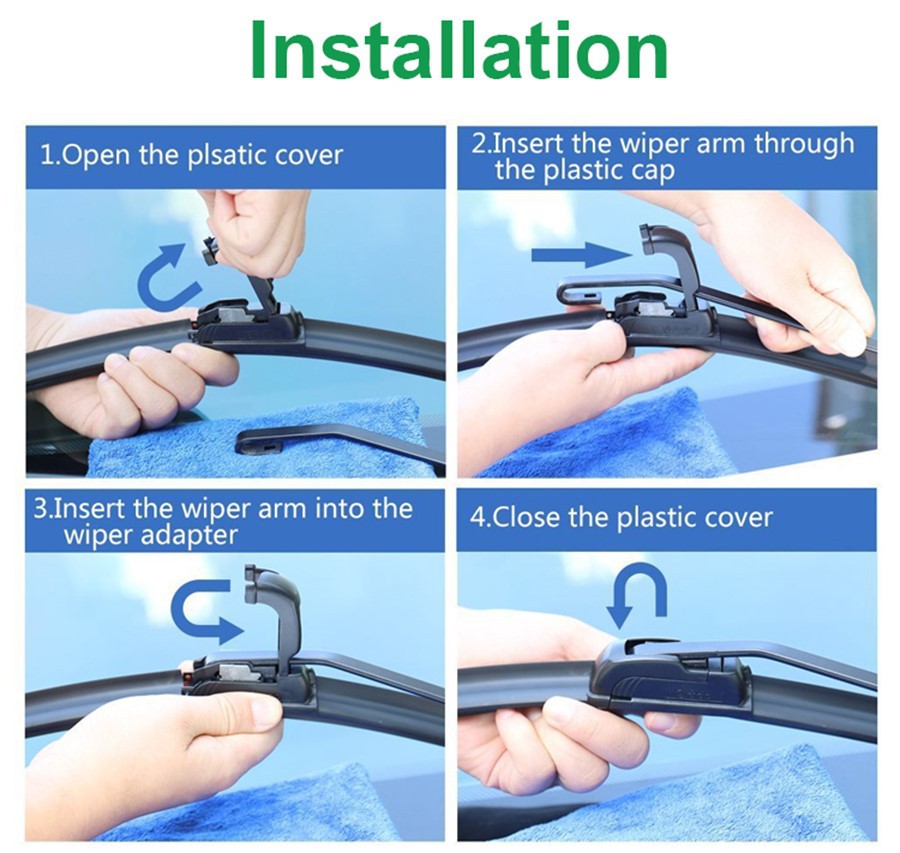 Installation

1.Open the plsatic cover

2.Insert the wiper arm through the plastic cap

3.Insert the wiper arm into the wiper adapter

4.Close the plastic cover