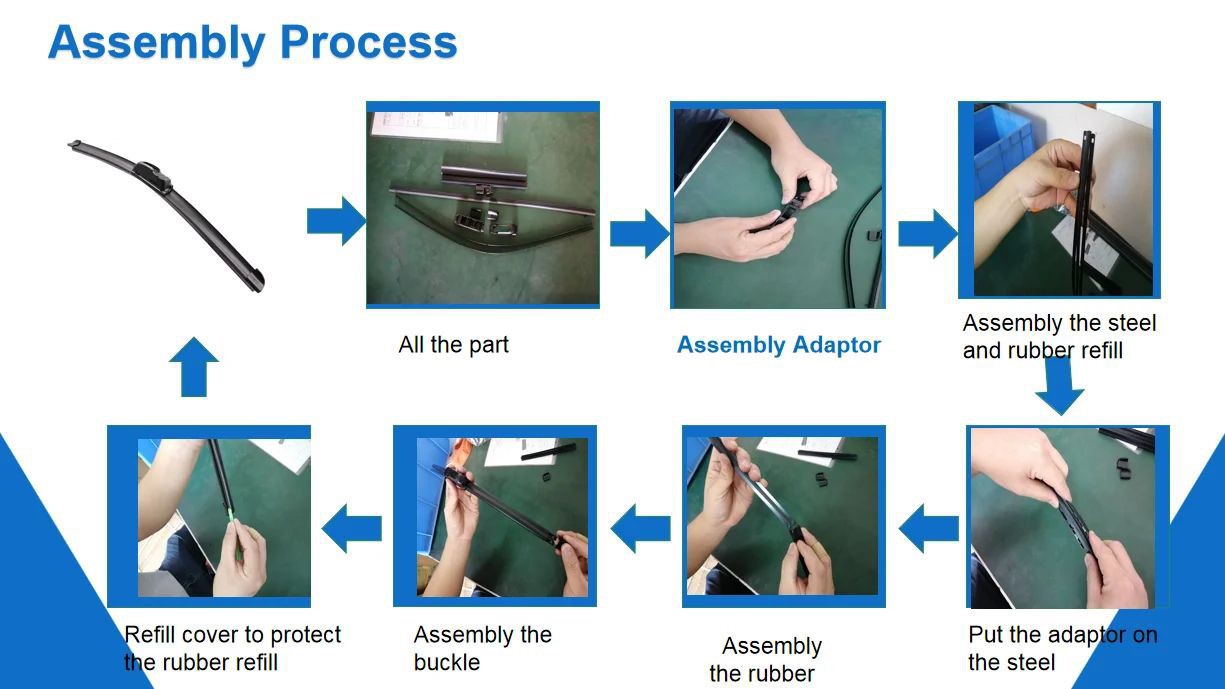 Assembly Process

All the part

Assembly Adaptor

Assembly the steel and rubber refill

Put the adaptor on the steel

Assembly the rubber

Assembly the buckle

Refill cover to protect the rubber refill