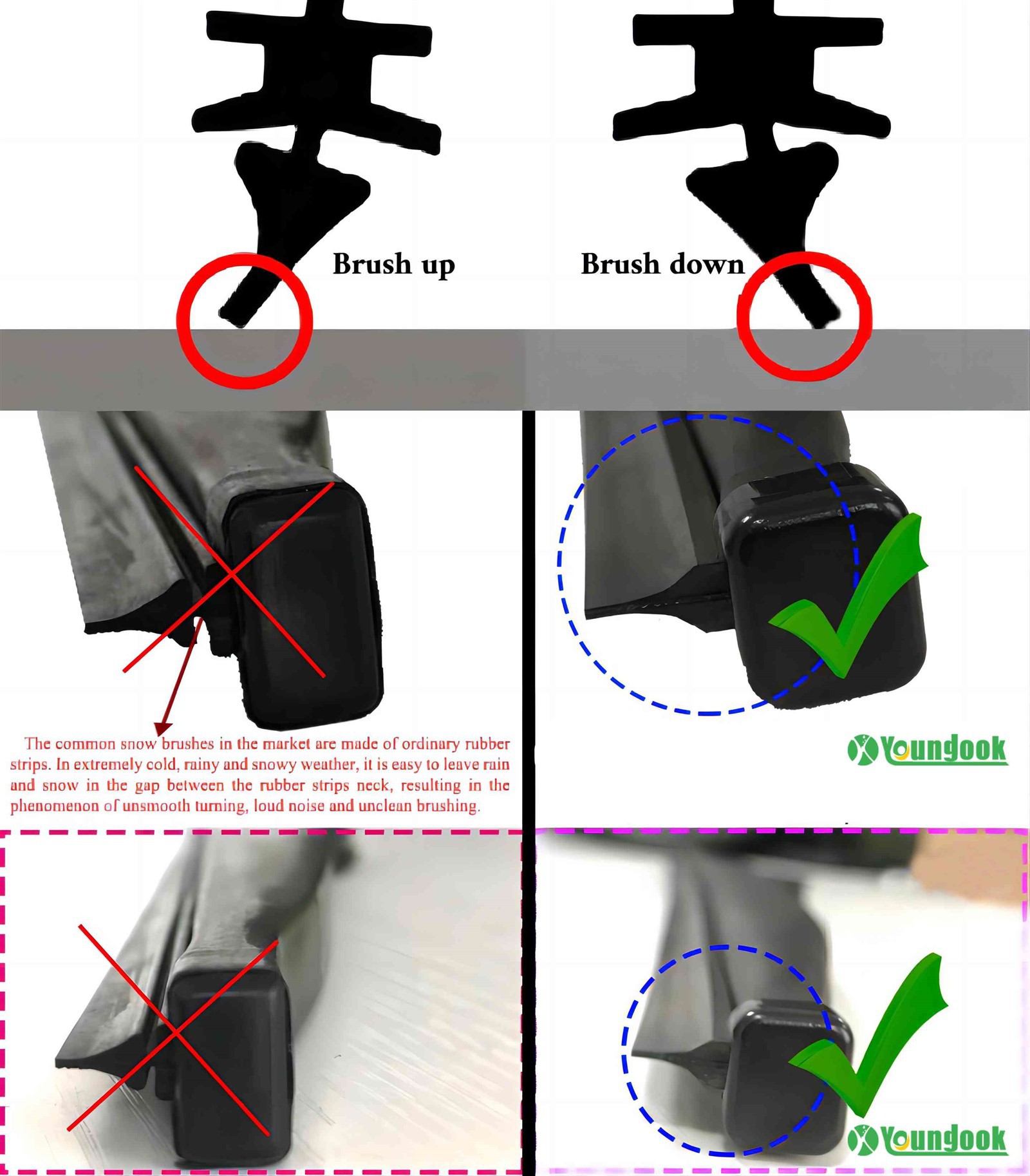 Brush up

Brush down

The common snow brushes in the market are made of ordinary rubber strips. In extremely cold, rainy and snowy weather, it is easy to leave rain and snow in the gap between the rubber strips neck, resulting in the phenomenon of unsmooth turning, loud noise and unclean brushing.

Youngook

Youngook