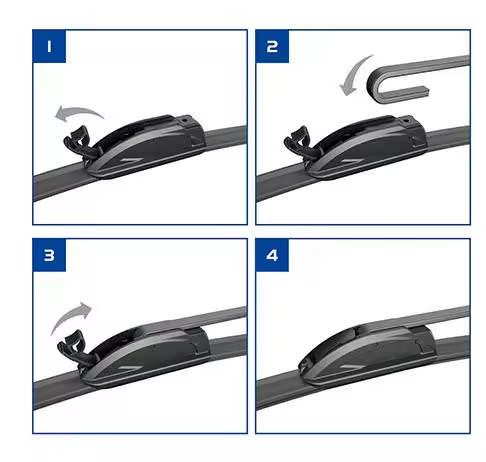 1

2

3

4